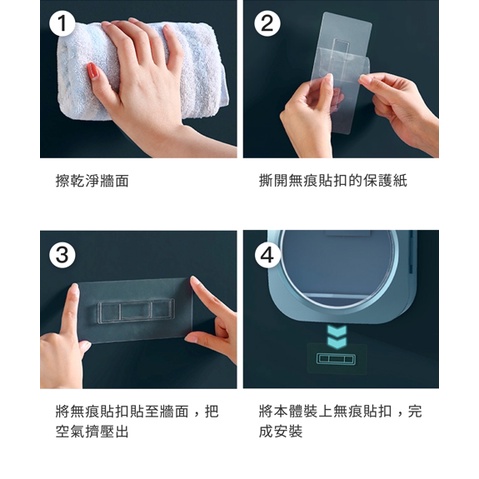 1

擦乾淨牆面

2

撕開無痕貼扣的保護紙

3

將無痕貼扣貼至牆面，把空氣擠壓出

4

將本體裝上無痕貼扣，完成安裝